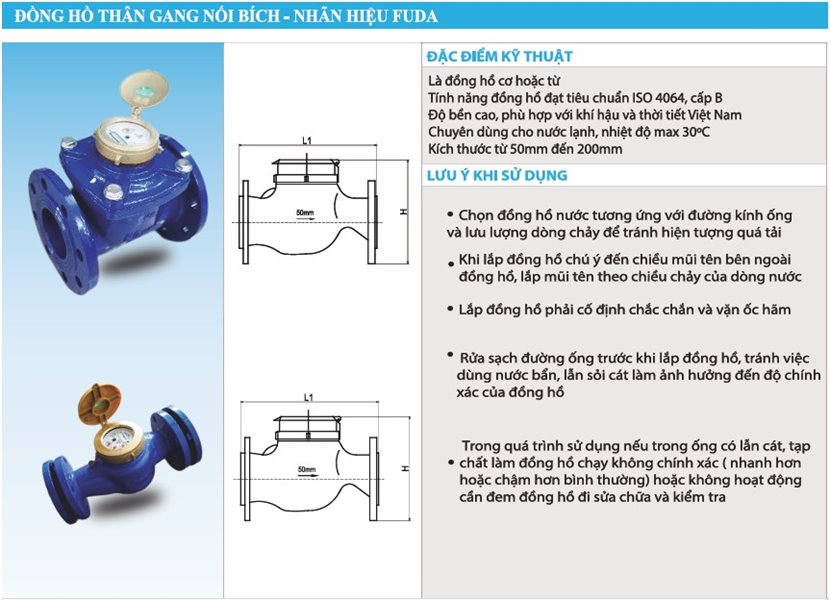 ĐỒNG HỒ THÂN GANG NỐI BÍCH - NHÃN HIỆU FUDA

L1

50mm

H

L1

50mm

H

ĐẶC ĐIỂM KỸ THUẬT

Là đồng hồ cơ hoặc từ
Tính năng đồng hồ đạt tiêu chuẩn ISO 4064, cấp B
Độ bền cao, phù hợp với khí hậu và thời tiết Việt Nam
Chuyên dùng cho nước lạnh, nhiệt độ max 30ºC
Kích thước từ 50mm đến 200mm

LƯU Ý KHI SỬ DỤNG

• Chọn đồng hồ nước tương ứng với đường kính ống và lưu lượng dòng chảy để tránh hiện tượng quá tải

• Khi lắp đồng hồ chú ý đến chiều mũi tên bên ngoài đồng hồ, lắp mũi tên theo chiều chảy của dòng nước

• Lắp đồng hồ phải cố định chắc chắn và vặn ốc hãm

• Rửa sạch đường ống trước khi lắp đồng hồ, tránh việc dùng nước bẩn, lẫn sỏi cát làm ảnh hưởng đến độ chính xác của đồng hồ

• Trong quá trình sử dụng nếu trong ống có lẫn cát, tạp chất làm đồng hồ chạy không chính xác ( nhanh hơn hoặc chậm hơn bình thường) hoặc không hoạt động cần đem đồng hồ đi sửa chữa và kiểm tra