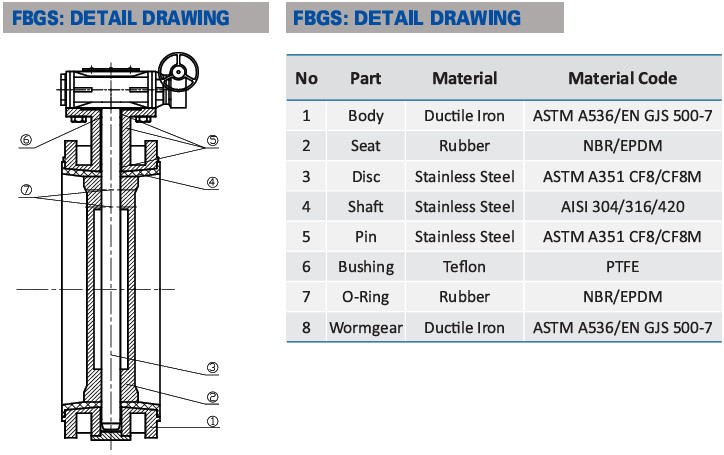 FBGS: DETAIL DRAWING

⑥
⑤
④
⑦
③
②
①

FBGS: DETAIL DRAWING

| No | Part | Material | Material Code |
|---|---|---|---|
| 1 | Body | Ductile Iron | ASTM A536/EN GJS 500-7 |
| 2 | Seat | Rubber | NBR/EPDM |
| 3 | Disc | Stainless Steel | ASTM A351 CF8/CF8M |
| 4 | Shaft | Stainless Steel | AISI 304/316/420 |
| 5 | Pin | Stainless Steel | ASTM A351 CF8/CF8M |
| 6 | Bushing | Teflon | PTFE |
| 7 | O-Ring | Rubber | NBR/EPDM |
| 8 | Wormgear | Ductile Iron | ASTM A536/EN GJS 500-7 |